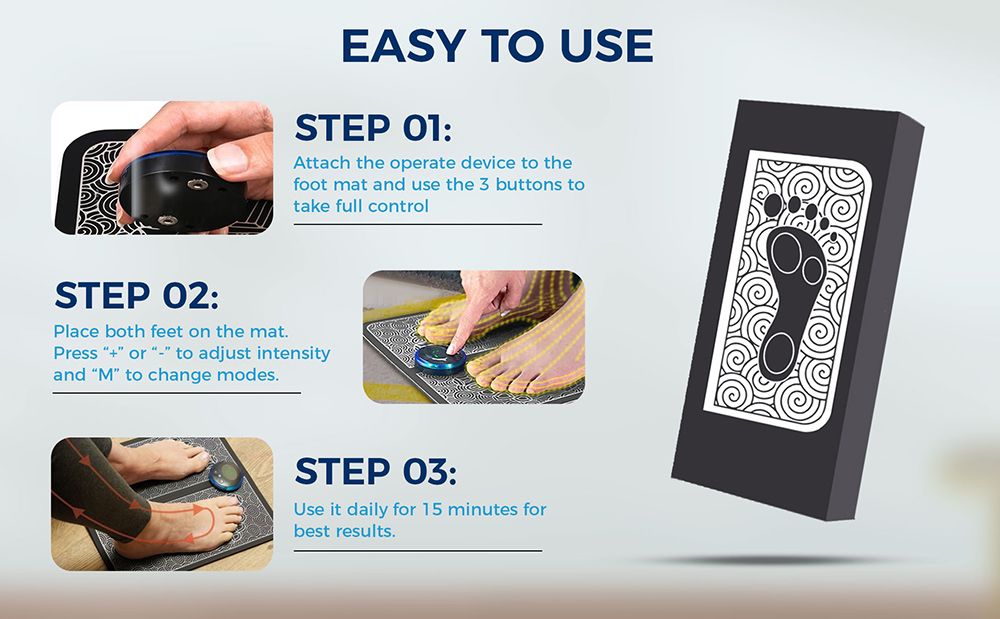 EASY TO USE

STEP 01:

Attach the operate device to the foot mat and use the 3 buttons to take full control

STEP 02:

Place both feet on the mat. Press “+” or “-” to adjust intensity and “M” to change modes.

STEP 03:

Use it daily for 15 minutes for best results.